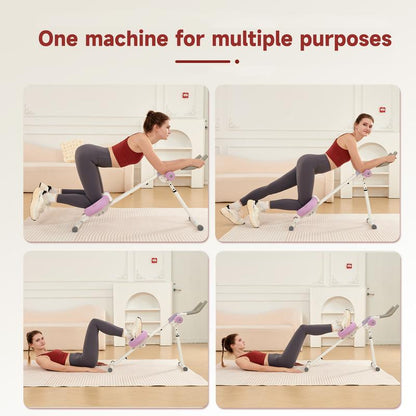 One machine for multiple purposes